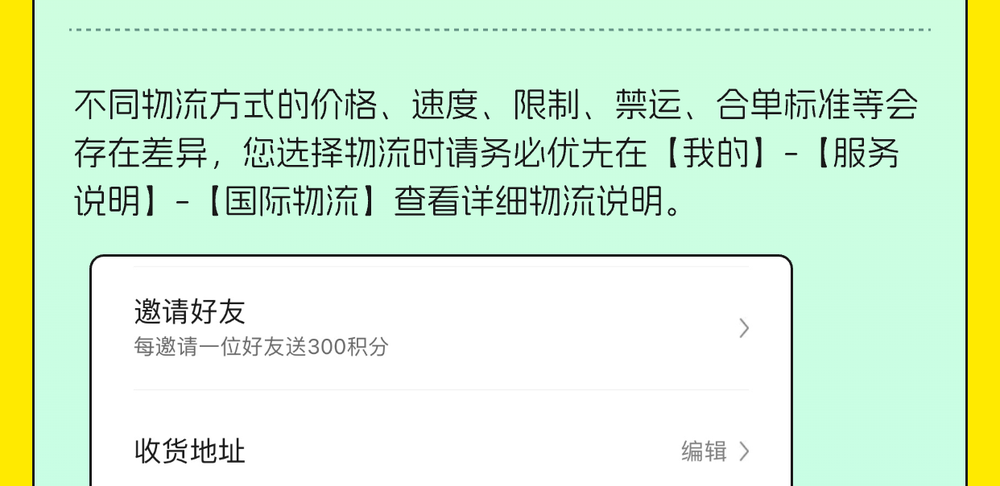 不同物流方式的价格、速度、限制、禁运、合单标准等会存在差异，您选择物流时请务必优先在【我的】-【服务说明】-【国际物流】查看详细物流说明。

邀请好友
每邀请一位好友送300积分

收货地址
编辑